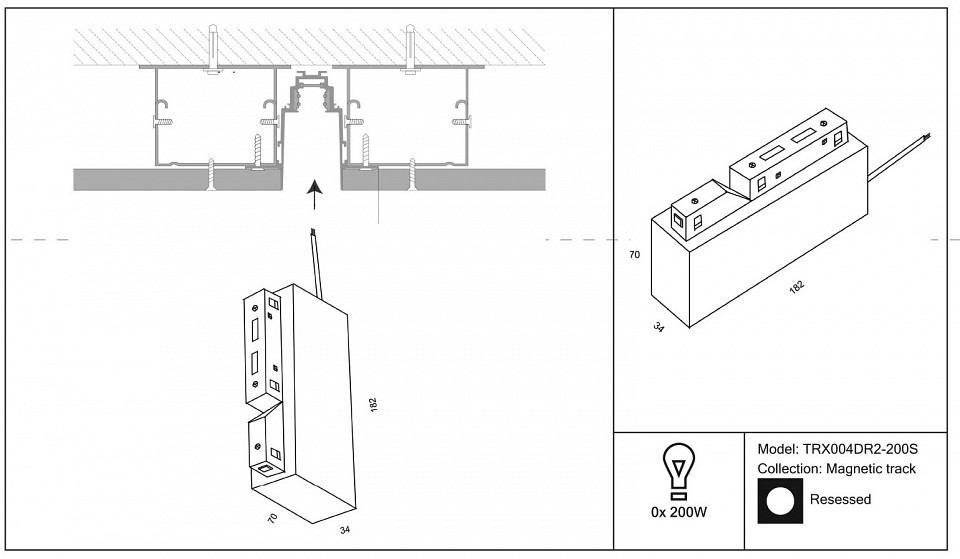 182

70

34

70

182

34

0x 200W

Model: TRX004DR2-200S
Collection: Magnetic track

Resessed