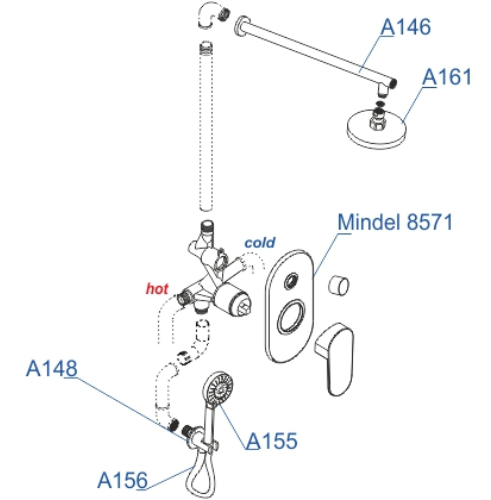 A146

A161

Mindel 8571

cold

hot

A148

A155

A156