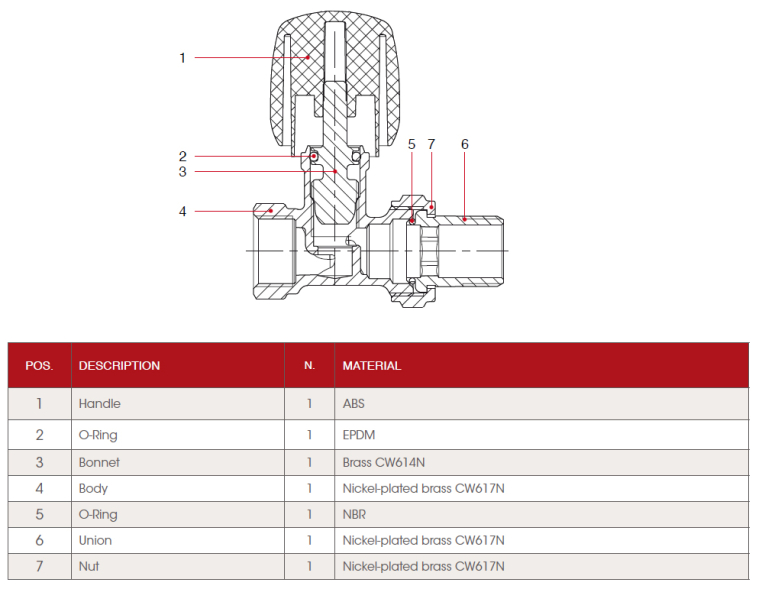 1
2
3
4
5
7
6

| POS. | DESCRIPTION | N. | MATERIAL |
|---|---|---|---|
| 1 | Handle | 1 | ABS |
| 2 | O-Ring | 1 | EPDM |
| 3 | Bonnet | 1 | Brass CW614N |
| 4 | Body | 1 | Nickel-plated brass CW617N |
| 5 | O-Ring | 1 | NBR |
| 6 | Union | 1 | Nickel-plated brass CW617N |
| 7 | Nut | 1 | Nickel-plated brass CW617N |