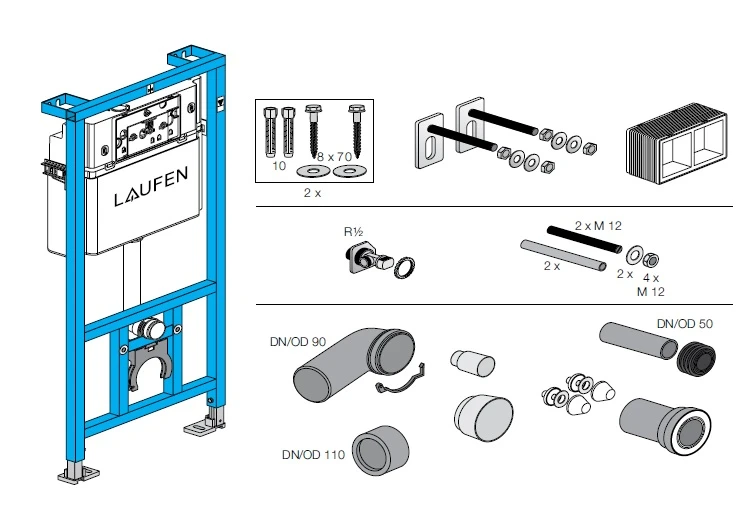 LAUFEN

10

8 x 70

2 x

R½

2 x M 12

2 x

2 x

4 x
M 12

DN/OD 90

DN/OD 110

DN/OD 50