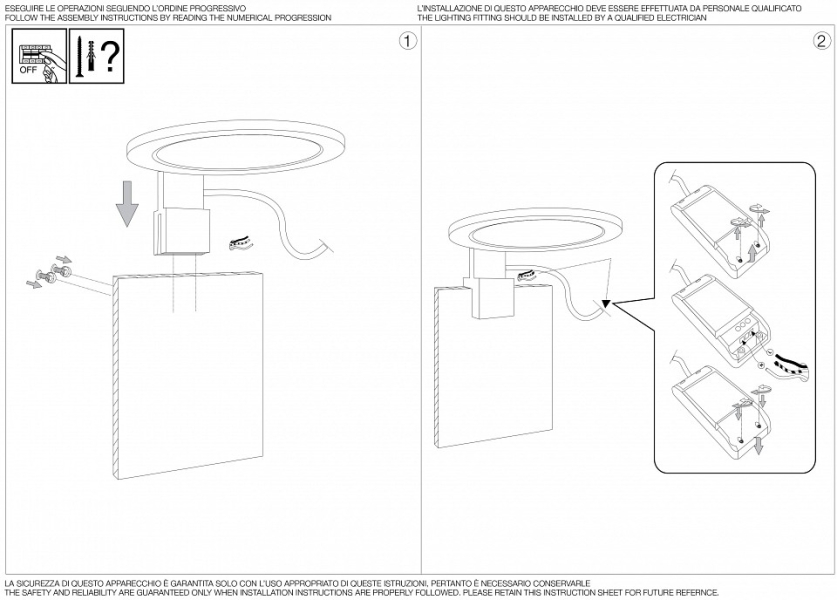 ESEGUIRE LE OPERAZIONI SEGUENDO L'ORDINE PROGRESSIVO
FOLLOW THE ASSEMBLY INSTRUCTIONS BY READING THE NUMERICAL PROGRESSION

L'INSTALLAZIONE DI QUESTO APPARECCHIO DEVE ESSERE EFFETTUATA DA PERSONALE QUALIFICATO
THE LIGHTING FITTING SHOULD BE INSTALLED BY A QUALIFIED ELECTRICIAN

OFF

?

1

2

LA SICUREZZA DI QUESTO APPARECCHIO È GARANTITA SOLO CON L'USO APPROPRIATO DI QUESTE ISTRUZIONI, PERTANTO È NECESSARIO CONSERVARLE
THE SAFETY AND RELIABILITY ARE GUARANTEED ONLY WHEN INSTALLATION INSTRUCTIONS ARE PROPERLY FOLLOWED. PLEASE RETAIN THIS INSTRUCTION SHEET FOR FUTURE REFERNCE.