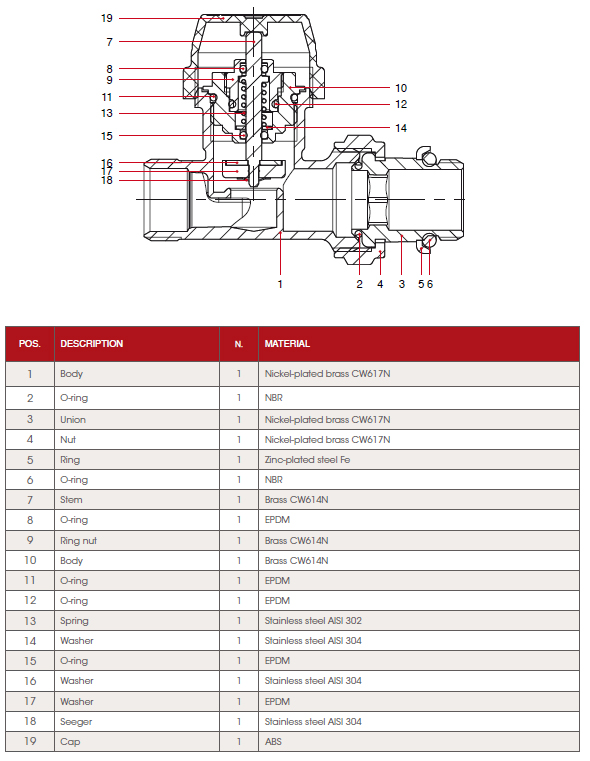 19
7
8
9
11
13
15
16
17
18
10
12
14
1
2
4
3
5 6

| POS. | DESCRIPTION | N. | MATERIAL |
|---|---|---|---|
| 1 | Body | 1 | Nickel-plated brass CW617N |
| 2 | O-ring | 1 | NBR |
| 3 | Union | 1 | Nickel-plated brass CW617N |
| 4 | Nut | 1 | Nickel-plated brass CW617N |
| 5 | Ring | 1 | Zinc-plated steel Fe |
| 6 | O-ring | 1 | NBR |
| 7 | Stem | 1 | Brass CW614N |
| 8 | O-ring | 1 | EPDM |
| 9 | Ring nut | 1 | Brass CW614N |
| 10 | Body | 1 | Brass CW614N |
| 11 | O-ring | 1 | EPDM |
| 12 | O-ring | 1 | EPDM |
| 13 | Spring | 1 | Stainless steel AISI 302 |
| 14 | Washer | 1 | Stainless steel AISI 304 |
| 15 | O-ring | 1 | EPDM |
| 16 | Washer | 1 | Stainless steel AISI 304 |
| 17 | Washer | 1 | EPDM |
| 18 | Seeger | 1 | Stainless steel AISI 304 |
| 19 | Cap | 1 | ABS |