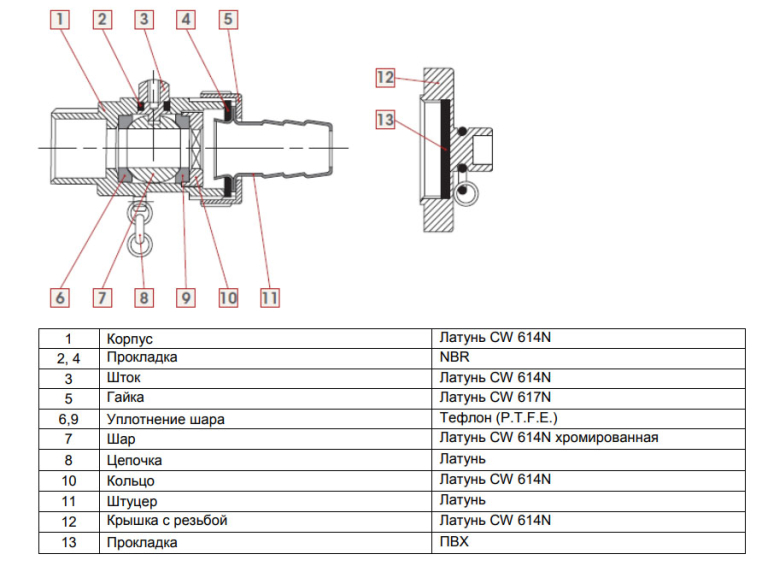 1 2 3 4 5

12

13

6 7 8 9 10 11

| 1 | Корпус | Латунь CW 614N |
|---|---|---|
| 2, 4 | Прокладка | NBR |
| 3 | Шток | Латунь CW 614N |
| 5 | Гайка | Латунь CW 617N |
| 6,9 | Уплотнение шара | Тефлон (P.T.F.E.) |
| 7 | Шар | Латунь CW 614N хромированная |
| 8 | Цепочка | Латунь |
| 10 | Кольцо | Латунь CW 614N |
| 11 | Штуцер | Латунь |
| 12 | Крышка с резьбой | Латунь CW 614N |
| 13 | Прокладка | ПВХ |