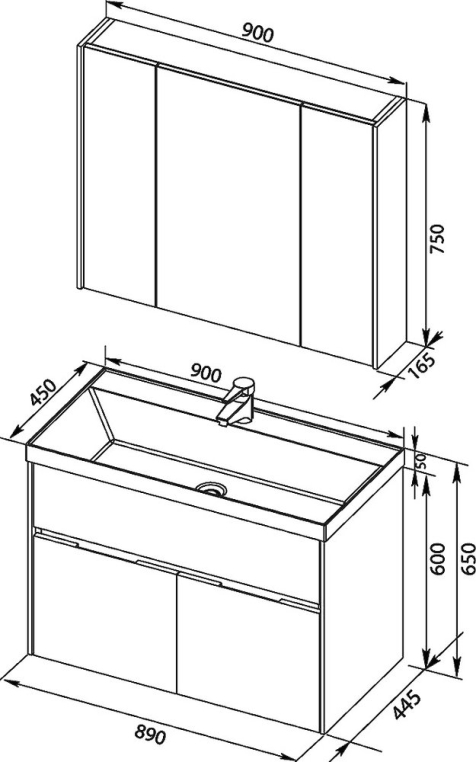 900
750
165
900
450
50
600
650
445
890