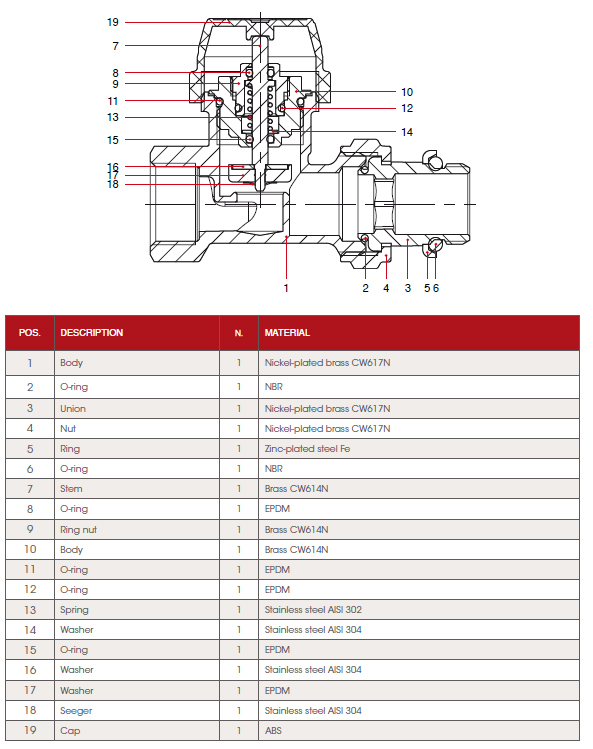 19
7
8
9
11
13
15
16
17
18
10
12
14
1
2
4
3
5
6

| POS. | DESCRIPTION | N. | MATERIAL |
|---|---|---|---|
| 1 | Body | 1 | Nickel-plated brass CW617N |
| 2 | O-ring | 1 | NBR |
| 3 | Union | 1 | Nickel-plated brass CW617N |
| 4 | Nut | 1 | Nickel-plated brass CW617N |
| 5 | Ring | 1 | Zinc-plated steel Fe |
| 6 | O-ring | 1 | NBR |
| 7 | Stem | 1 | Brass CW614N |
| 8 | O-ring | 1 | EPDM |
| 9 | Ring nut | 1 | Brass CW614N |
| 10 | Body | 1 | Brass CW614N |
| 11 | O-ring | 1 | EPDM |
| 12 | O-ring | 1 | EPDM |
| 13 | Spring | 1 | Stainless steel AISI 302 |
| 14 | Washer | 1 | Stainless steel AISI 304 |
| 15 | O-ring | 1 | EPDM |
| 16 | Washer | 1 | Stainless steel AISI 304 |
| 17 | Washer | 1 | EPDM |
| 18 | Seeger | 1 | Stainless steel AISI 304 |
| 19 | Cap | 1 | ABS |