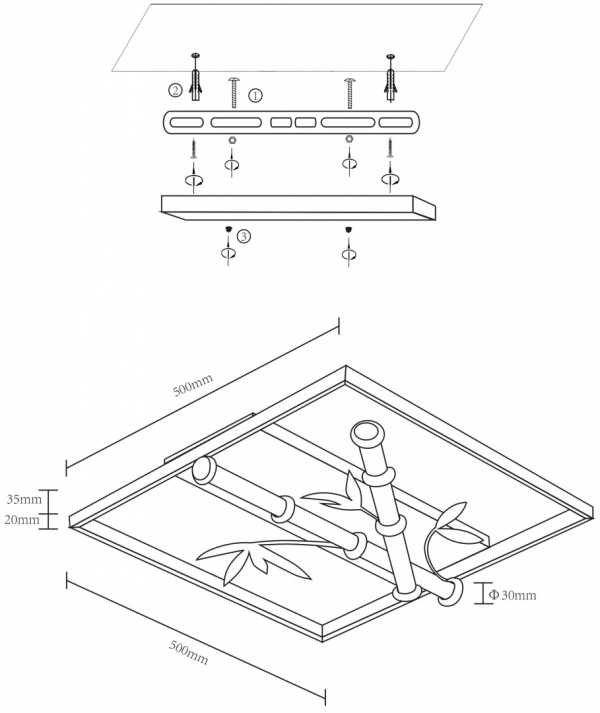 ② ① ③

500mm

35mm
20mm

Φ30mm

500mm