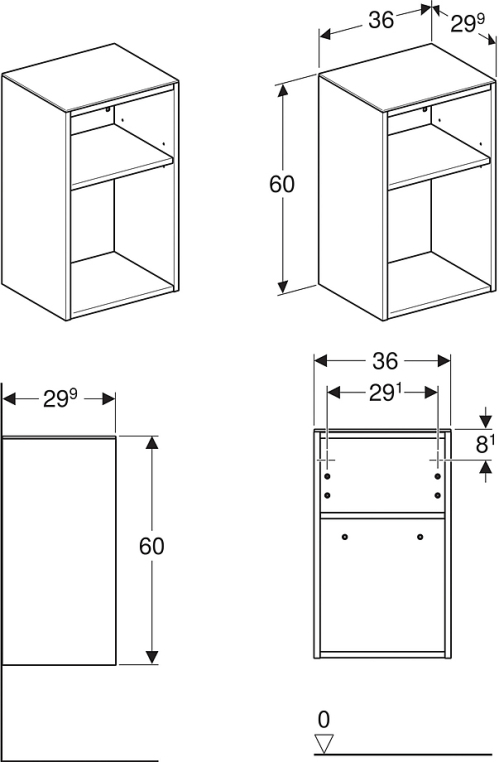 36
$29^9$
60
$29^9$
60
36
$29^1$
$8^1$
0