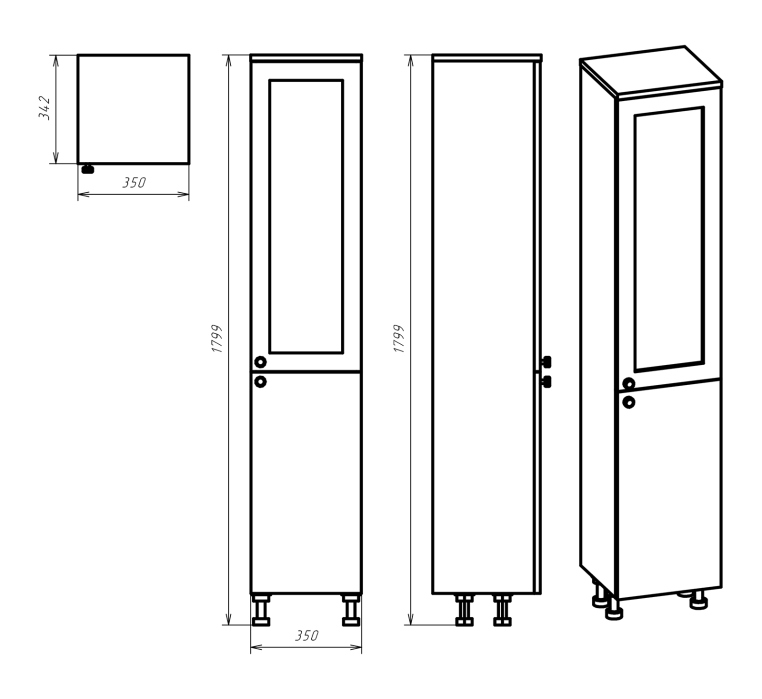 342
350
1799
350
1799