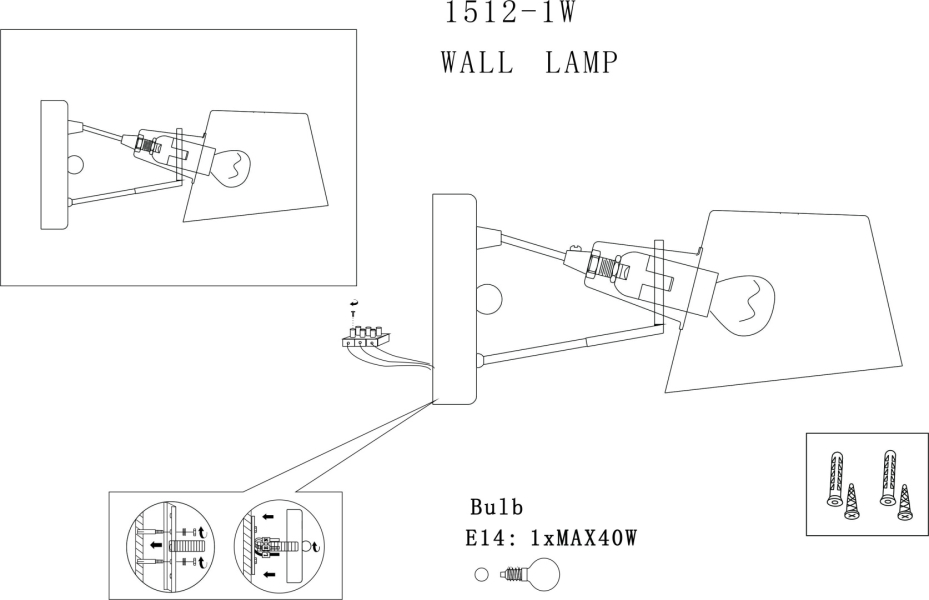 1512-1W

WALL LAMP

Bulb
E14: 1xMAX40W