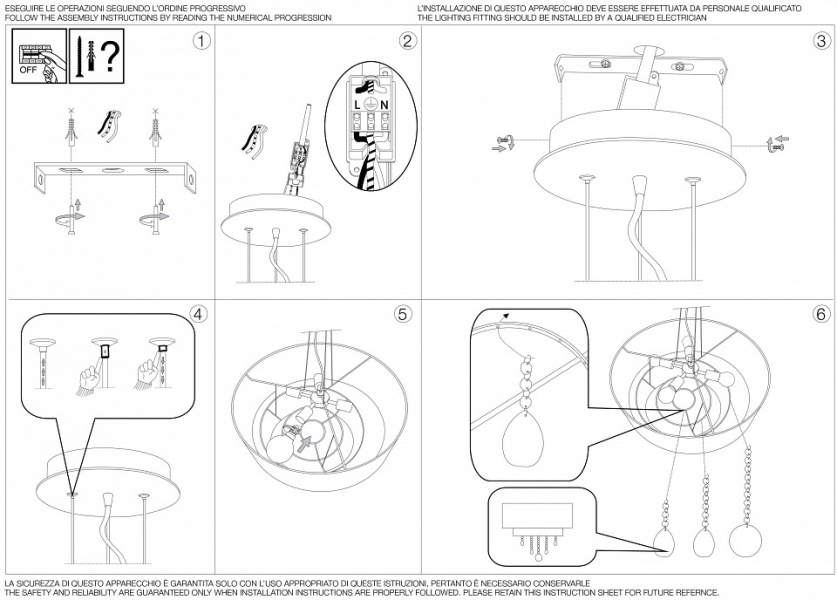 ESEGUIRE LE OPERAZIONI SEGUENDO L'ORDINE PROGRESSIVO
FOLLOW THE ASSEMBLY INSTRUCTIONS BY READING THE NUMERICAL PROGRESSION

L'INSTALLAZIONE DI QUESTO APPARECCHIO DEVE ESSERE EFFETTUATA DA PERSONALE QUALIFICATO
THE LIGHTING FITTING SHOULD BE INSTALLED BY A QUALIFIED ELECTRICIAN

OFF

?

1

2

L N

3

4

5

6

LA SICUREZZA DI QUESTO APPARECCHIO È GARANTITA SOLO CON L'USO APPROPRIATO DI QUESTE ISTRUZIONI, PERTANTO È NECESSARIO CONSERVARLE
THE SAFETY AND RELIABILITY ARE GUARANTEED ONLY WHEN INSTALLATION INSTRUCTIONS ARE PROPERLY FOLLOWED. PLEASE RETAIN THIS INSTRUCTION SHEET FOR FUTURE REFERNCE.