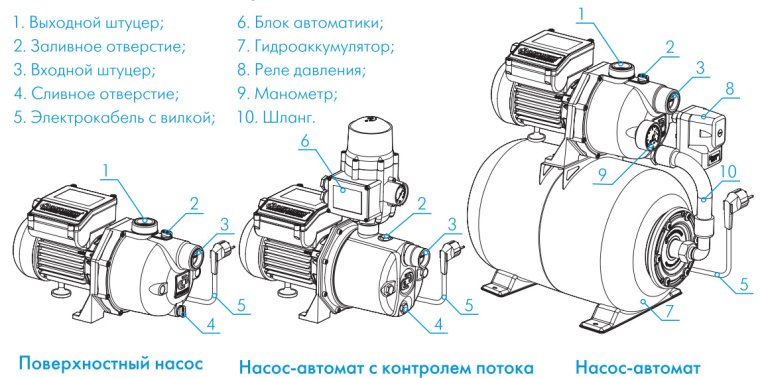 1. Выходной штуцер;
2. Заливное отверстие;
3. Входной штуцер;
4. Сливное отверстие;
5. Электрокабель с вилкой;

6. Блок автоматики;
7. Гидроаккумулятор;
8. Реле давления;
9. Манометр;
10. Шланг.

1
2
3
5
4
Поверхностный насос

6
2
3
5
4
Насос-автомат с контролем потока

1
2
3
8
9
10
5
7
Насос-автомат