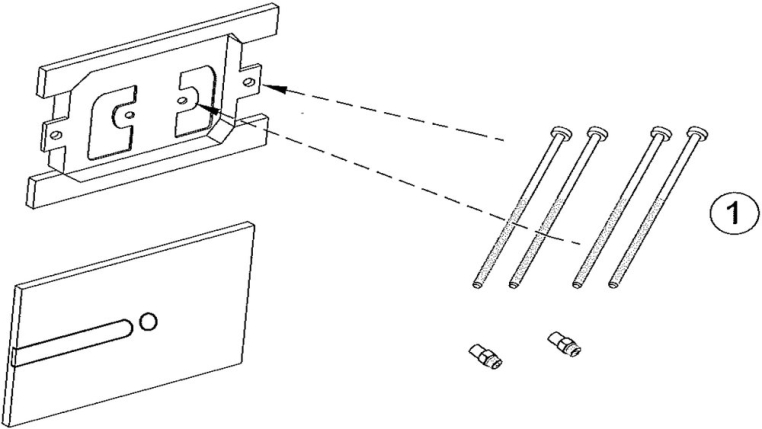 1