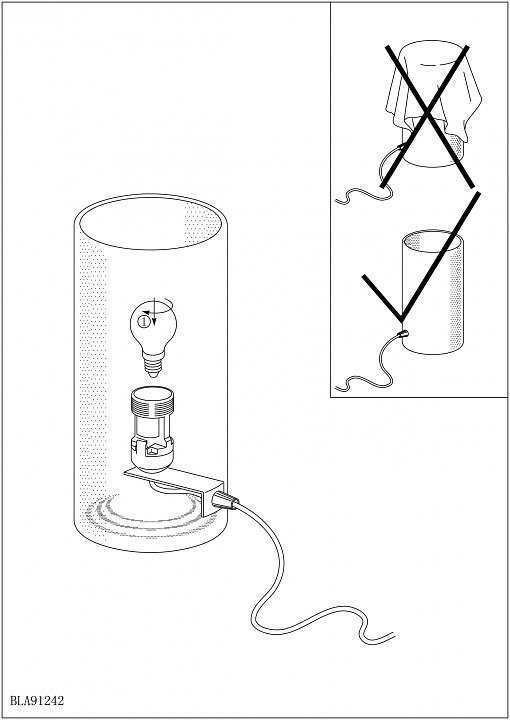 ①

BLA91242