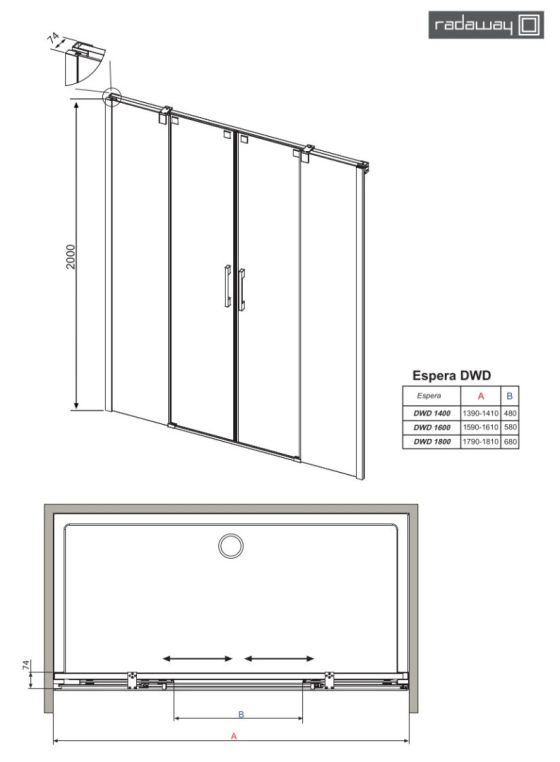 radaway

74

2000

Espera DWD

| Espera | A | B |
|---|---|---|
| DWD 1400 | 1390-1410 | 480 |
| DWD 1600 | 1590-1610 | 580 |
| DWD 1800 | 1790-1810 | 680 |

74

B

A