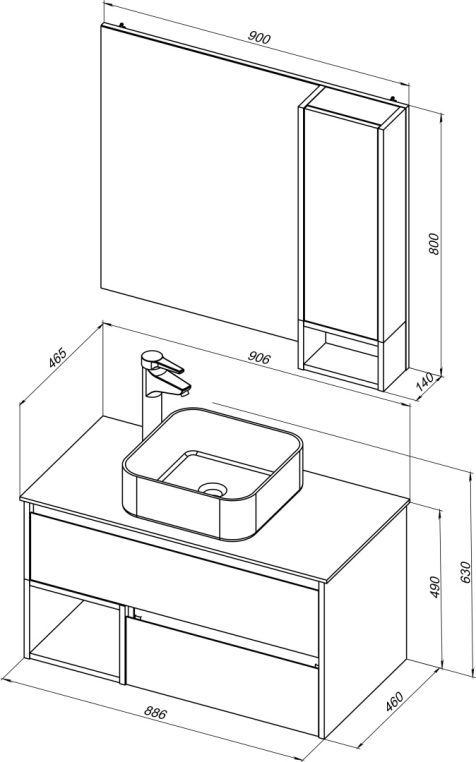 900
800
140
465
906
630
490
460
886