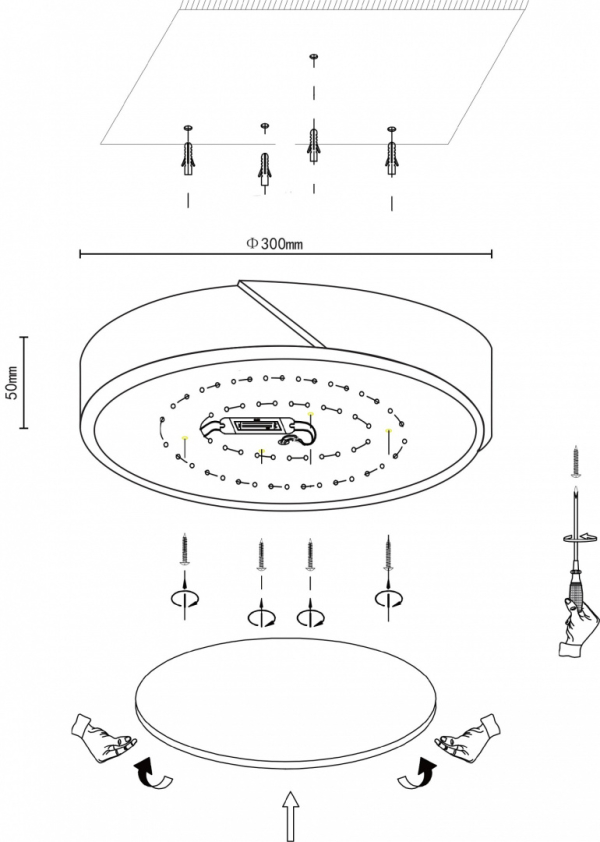 Φ300mm

50mm