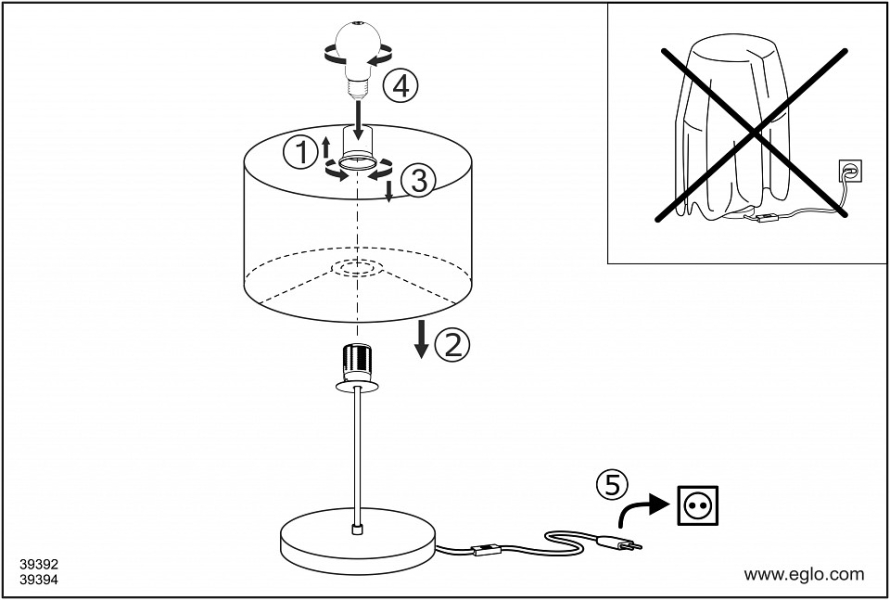 4

1

3

2

5

39392
39394

www.eglo.com