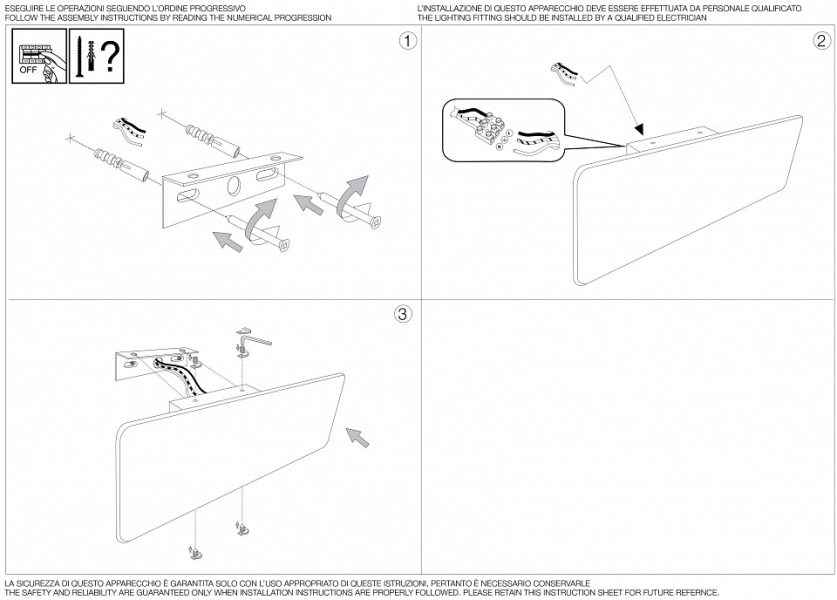 ESEGUIRE LE OPERAZIONI SEGUENDO L'ORDINE PROGRESSIVO
FOLLOW THE ASSEMBLY INSTRUCTIONS BY READING THE NUMERICAL PROGRESSION

L'INSTALLAZIONE DI QUESTO APPARECCHIO DEVE ESSERE EFFETTUATA DA PERSONALE QUALIFICATO
THE LIGHTING FITTING SHOULD BE INSTALLED BY A QUALIFIED ELECTRICIAN

OFF

?

1

2

3

LA SICUREZZA DI QUESTO APPARECCHIO È GARANTITA SOLO CON L'USO APPROPRIATO DI QUESTE ISTRUZIONI, PERTANTO È NECESSARIO CONSERVARLE
THE SAFETY AND RELIABILITY ARE GUARANTEED ONLY WHEN INSTALLATION INSTRUCTIONS ARE PROPERLY FOLLOWED. PLEASE RETAIN THIS INSTRUCTION SHEET FOR FUTURE REFERNCE.