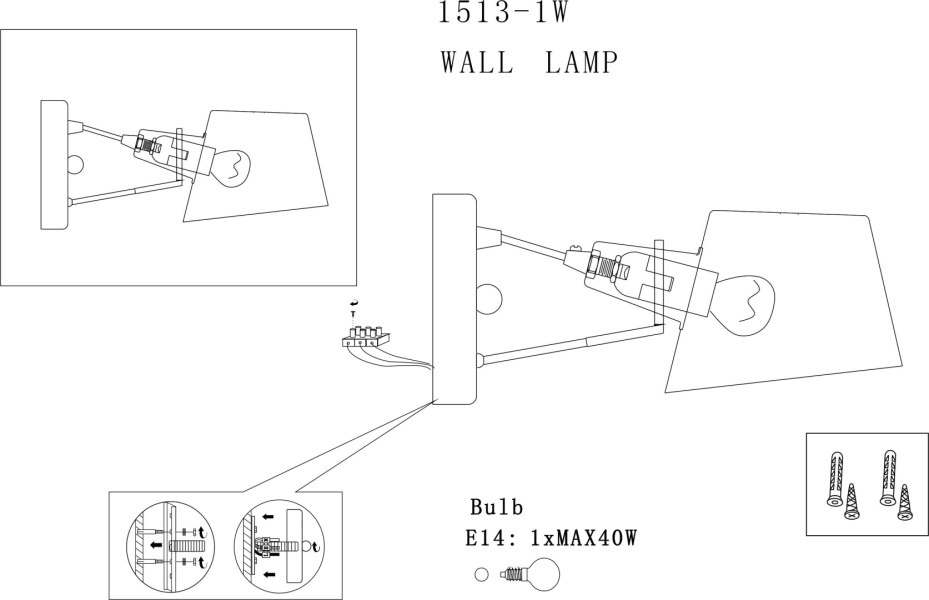 1513-1W
WALL LAMP

Bulb
E14: 1xMAX40W