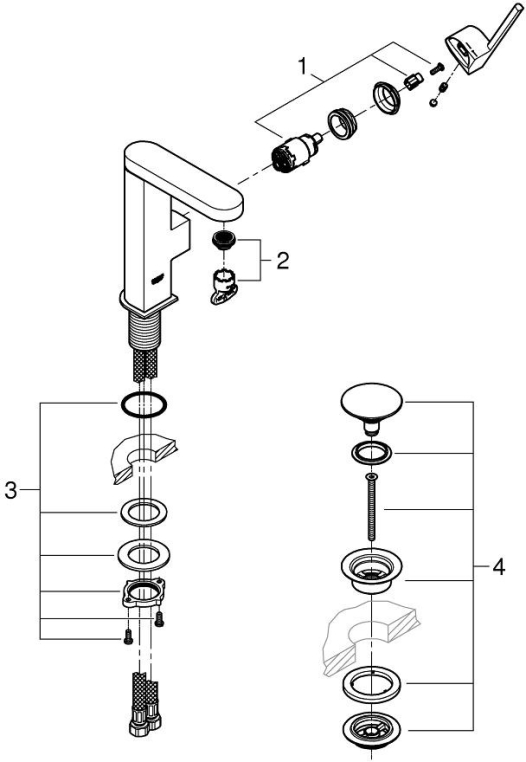 1
2
3
4