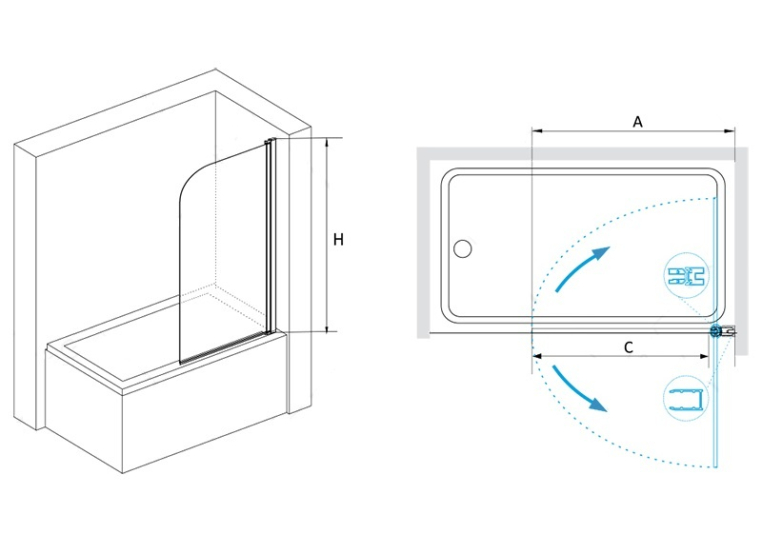 H

A

C