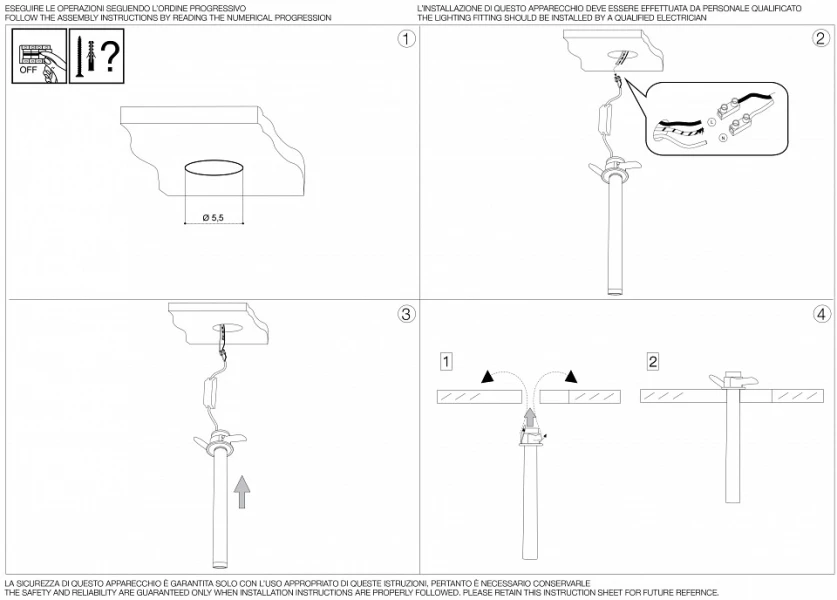 ESEGUIRE LE OPERAZIONI SEGUENDO L'ORDINE PROGRESSIVO
FOLLOW THE ASSEMBLY INSTRUCTIONS BY READING THE NUMERICAL PROGRESSION

L'INSTALLAZIONE DI QUESTO APPARECCHIO DEVE ESSERE EFFETTUATA DA PERSONALE QUALIFICATO
THE LIGHTING FITTING SHOULD BE INSTALLED BY A QUALIFIED ELECTRICIAN

OFF

?

1

Ø 5,5

2

L

N

3

4

1

2

LA SICUREZZA DI QUESTO APPARECCHIO È GARANTITA SOLO CON L'USO APPROPRIATO DI QUESTE ISTRUZIONI, PERTANTO È NECESSARIO CONSERVARLE
THE SAFETY AND RELIABILITY ARE GUARANTEED ONLY WHEN INSTALLATION INSTRUCTIONS ARE PROPERLY FOLLOWED. PLEASE RETAIN THIS INSTRUCTION SHEET FOR FUTURE REFERNCE.