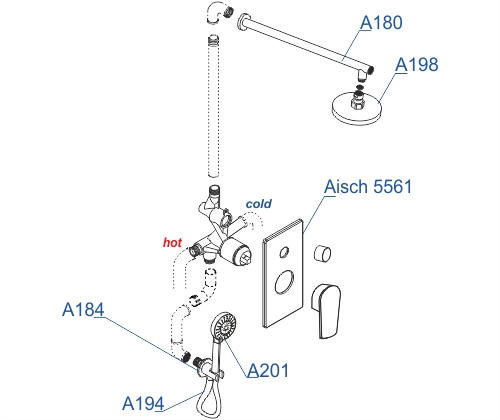 A180
A198
Aisch 5561
cold
hot
A184
A201
A194