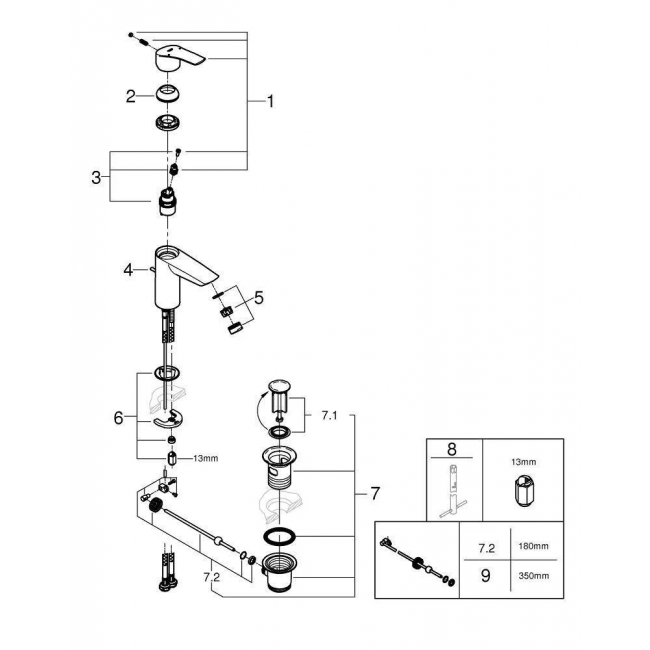 1
2
3
4
5
6
13mm
7.1
7
7.2
8
13mm
7.2 180mm
9 350mm