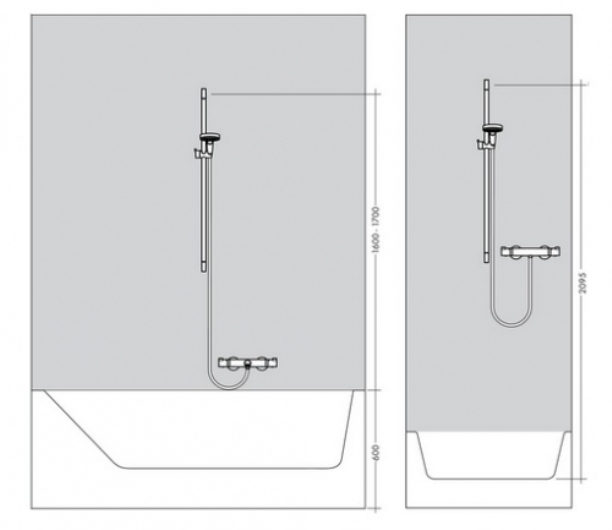 1600 - 1700
600
2095