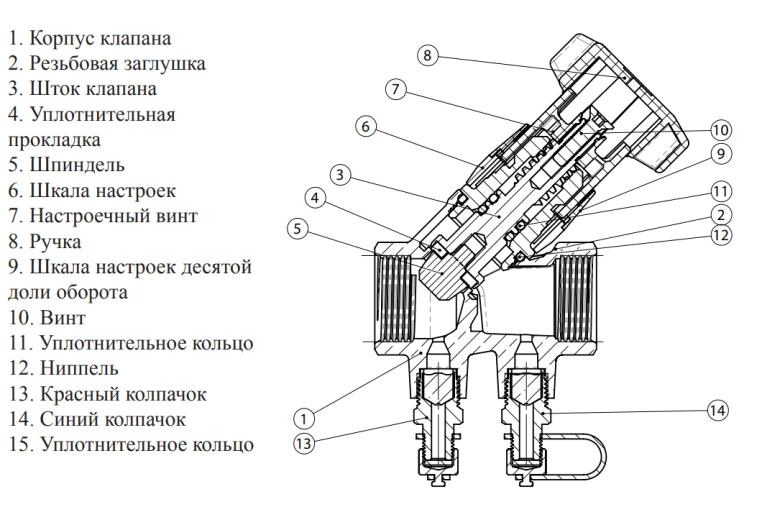 1. Корпус клапана
2. Резьбовая заглушка
3. Шток клапана
4. Уплотнительная прокладка
5. Шпиндель
6. Шкала настроек
7. Настроечный винт
8. Ручка
9. Шкала настроек десятой доли оборота
10. Винт
11. Уплотнительное кольцо
12. Ниппель
13. Красный колпачок
14. Синий колпачок
15. Уплотнительное кольцо

8
7
6
3
4
5
10
9
11
2
12
1
13
14