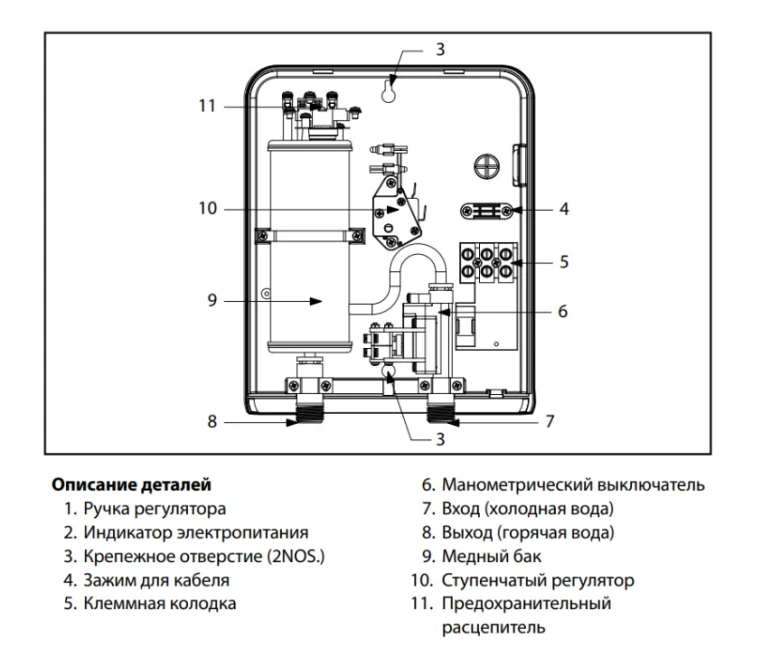 3
11
10
4
5
9
6
8
7
3

**Описание деталей**
1. Ручка регулятора
2. Индикатор электропитания
3. Крепежное отверстие (2NOS.)
4. Зажим для кабеля
5. Клеммная колодка

6. Манометрический выключатель
7. Вход (холодная вода)
8. Выход (горячая вода)
9. Медный бак
10. Ступенчатый регулятор
11. Предохранительный расцепитель